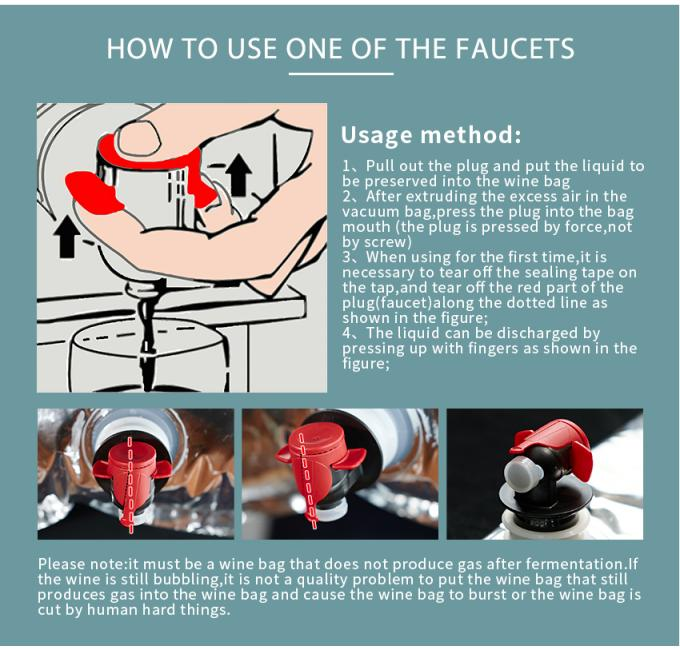 HOW TO USE ONE OF THE FAUCETS

Usage method:

1、Pull out the plug and put the liquid to be preserved into the wine bag
2、After extruding the excess air in the vacuum bag,press the plug into the bag mouth (the plug is pressed by force,not by screw)
3、When using for the first time,it is necessary to tear off the sealing tape on the tap,and tear off the red part of the plug(faucet)along the dotted line as shown in the figure;
4、The liquid can be discharged by pressing up with fingers as shown in the figure;

Please note:it must be a wine bag that does not produce gas after fermentation.If the wine is still bubbling,it is not a quality problem to put the wine bag that still produces gas into the wine bag and cause the wine bag to burst or the wine bag is cut by human hard things.